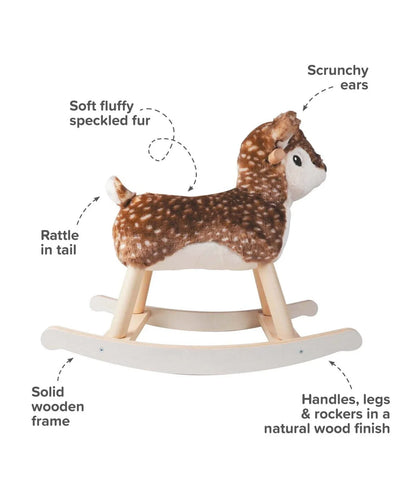 Scrunchy ears

Soft fluffy speckled fur

Rattle in tail

Solid wooden frame

Handles, legs & rockers in a natural wood finish